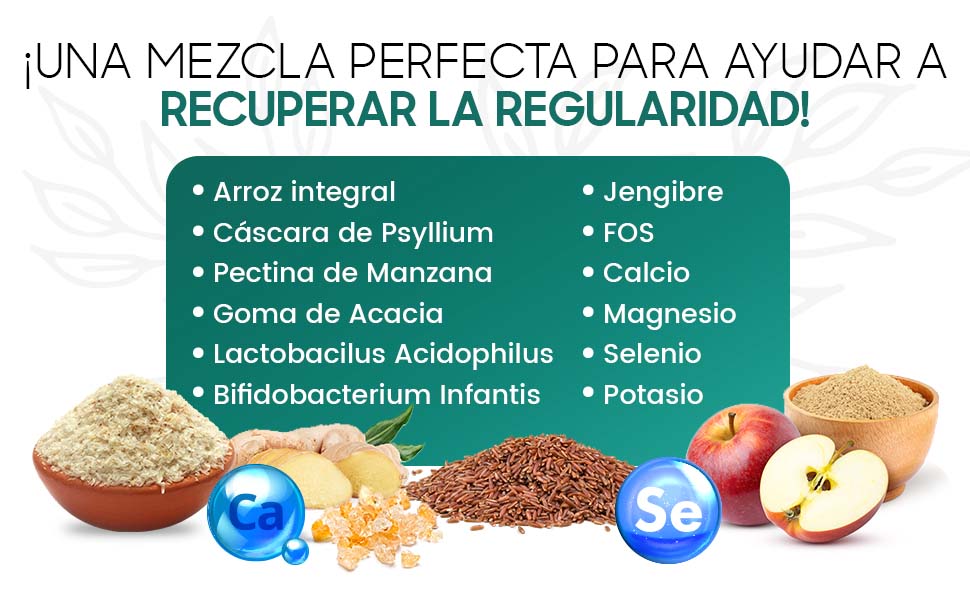 ¡UNA MEZCLA PERFECTA PARA AYUDAR A RECUPERAR LA REGULARIDAD!

• Arroz integral
• Cáscara de Psyllium
• Pectina de Manzana
• Goma de Acacia
• Lactobacilus Acidophilus
• Bifidobacterium Infantis

• Jengibre
• FOS
• Calcio
• Magnesio
• Selenio
• Potasio

Ca

Se