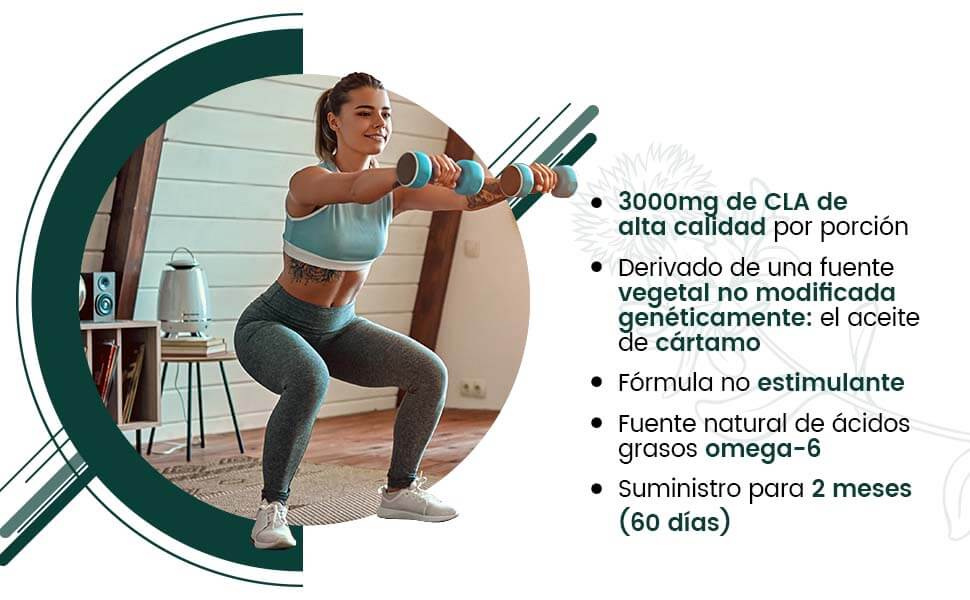 • 3000mg de CLA de alta calidad por porción
• Derivado de una fuente vegetal no modificada genéticamente: el aceite de cártamo
• Fórmula no estimulante
• Fuente natural de ácidos grasos omega-6
• Suministro para 2 meses (60 días)