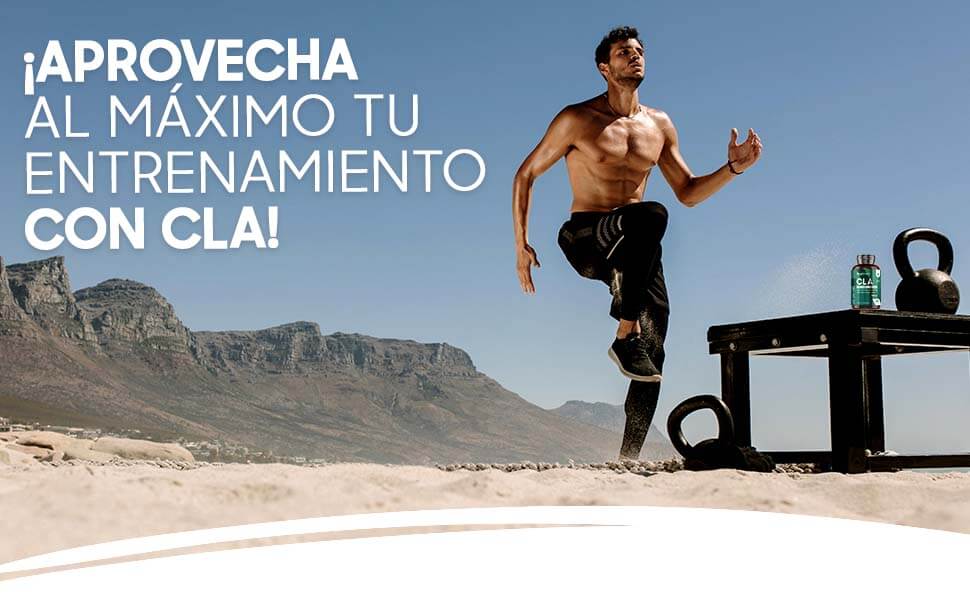 ¡APROVECHA AL MÁXIMO TU ENTRENAMIENTO CON CLA!

CLA