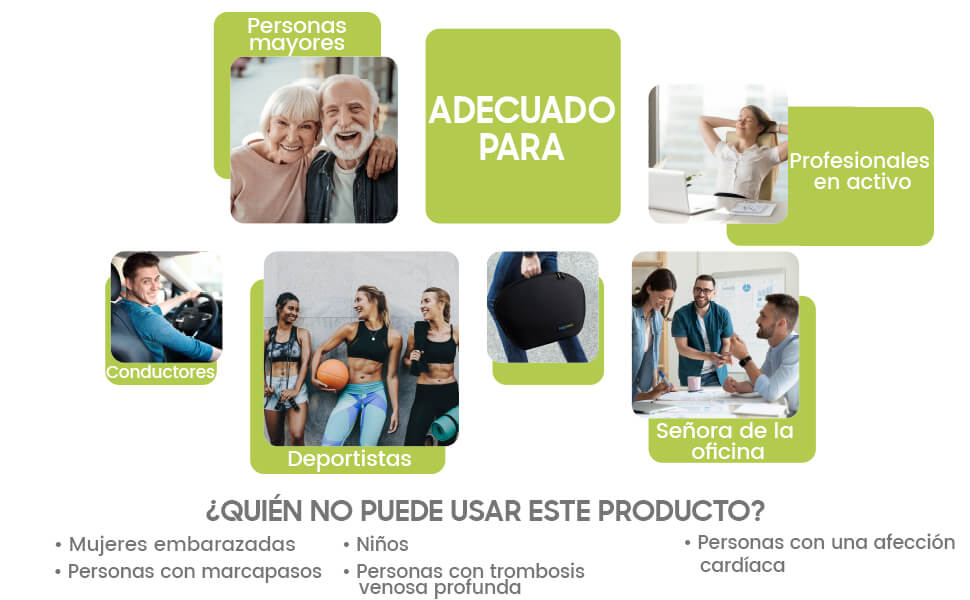 Personas mayores

ADECUADO PARA

Profesionales en activo

Conductores

Deportistas

Señora de la oficina

¿QUIÉN NO PUEDE USAR ESTE PRODUCTO?

• Mujeres embarazadas
• Personas con marcapasos

• Niños
• Personas con trombosis venosa profunda

• Personas con una afección cardíaca