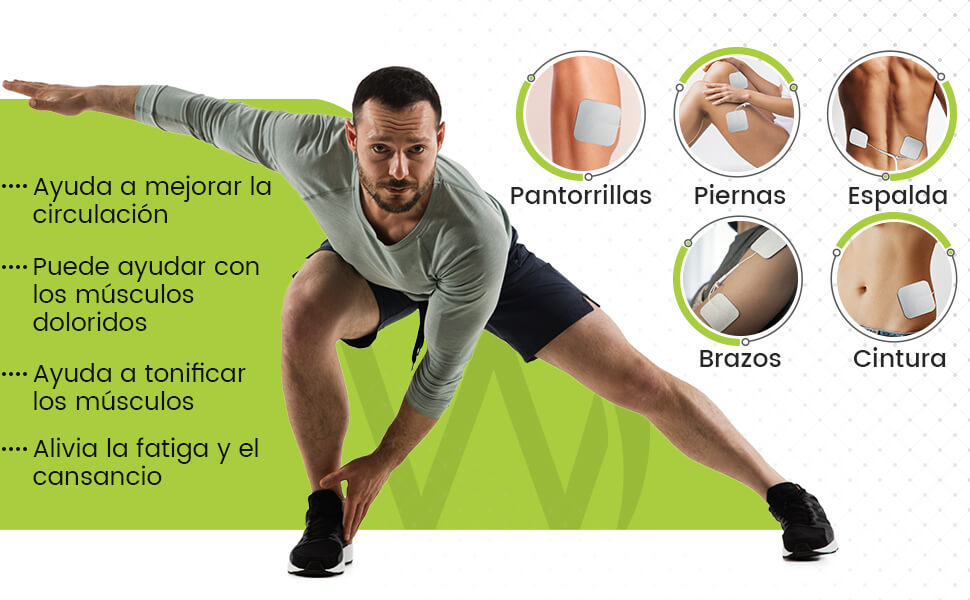 Ayuda a mejorar la circulación

Puede ayudar con los músculos doloridos

Ayuda a tonificar los músculos

Alivia la fatiga y el cansancio

Pantorrillas

Piernas

Espalda

Brazos

Cintura