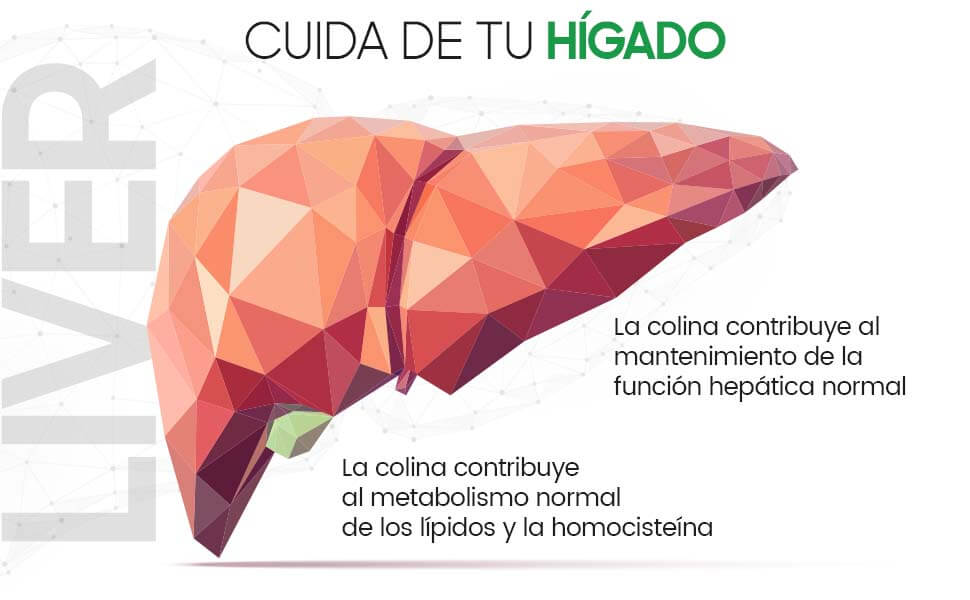 CUIDA DE TU HÍGADO

LIVER

La colina contribuye al mantenimiento de la función hepática normal

La colina contribuye al metabolismo normal de los lípidos y la homocisteína