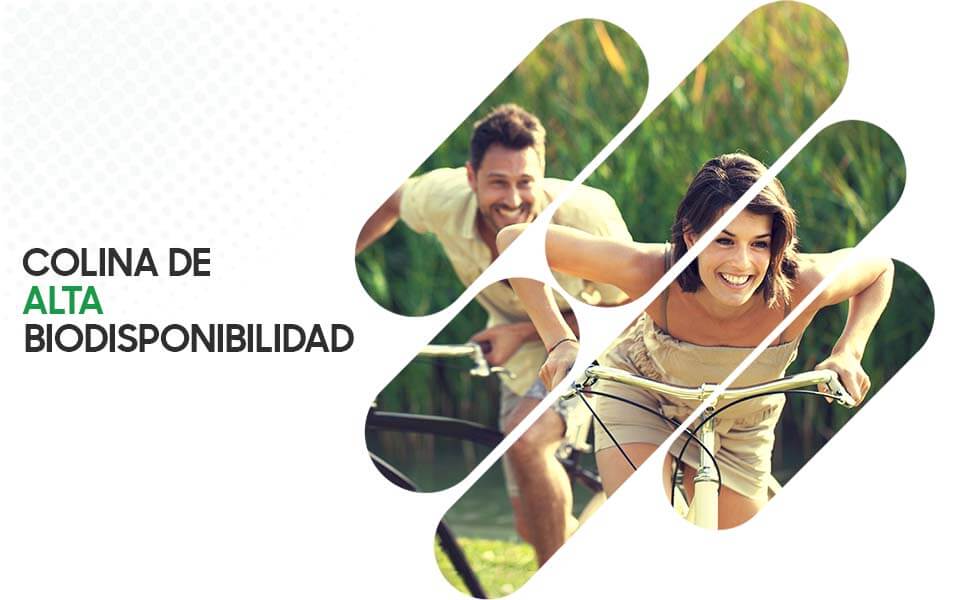 COLINA DE
ALTA
BIODISPONIBILIDAD