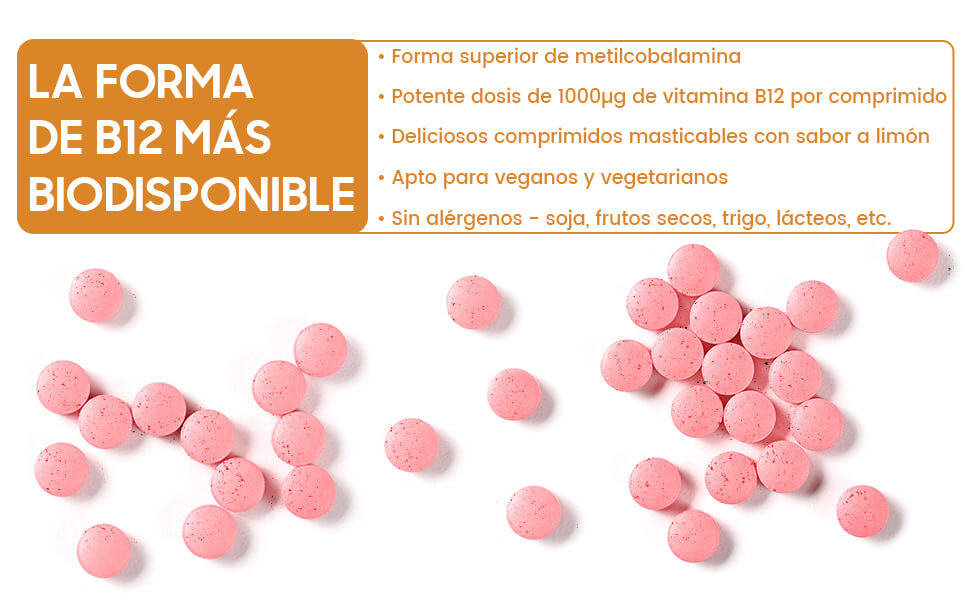 LA FORMA DE B12 MÁS BIODISPONIBLE

• Forma superior de metilcobalamina
• Potente dosis de 1000µg de vitamina B12 por comprimido
• Deliciosos comprimidos masticables con sabor a limón
• Apto para veganos y vegetarianos
• Sin alérgenos - soja, frutos secos, trigo, lácteos, etc.