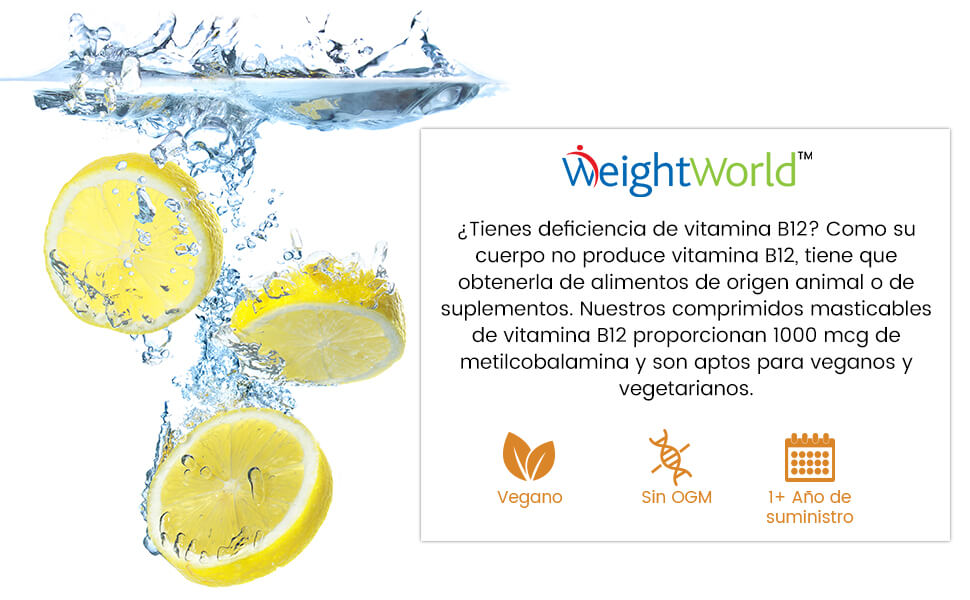 WeightWorld™

¿Tienes deficiencia de vitamina B12? Como su cuerpo no produce vitamina B12, tiene que obtenerla de alimentos de origen animal o de suplementos. Nuestros comprimidos masticables de vitamina B12 proporcionan 1000 mcg de metilcobalamina y son aptos para veganos y vegetarianos.

Vegano

Sin OGM

1+ Año de suministro