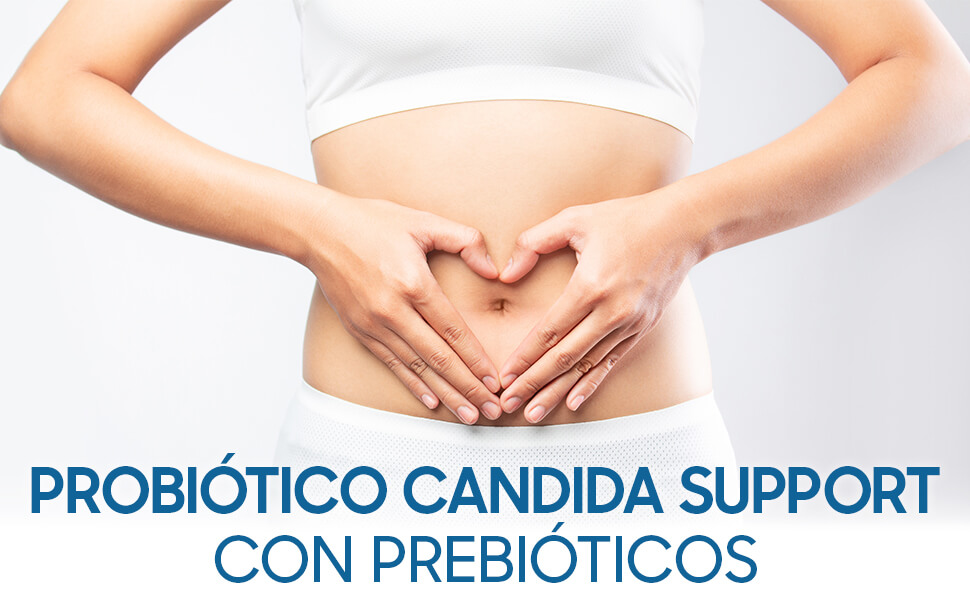 PROBIÓTICO CANDIDA SUPPORT
CON PREBIÓTICOS