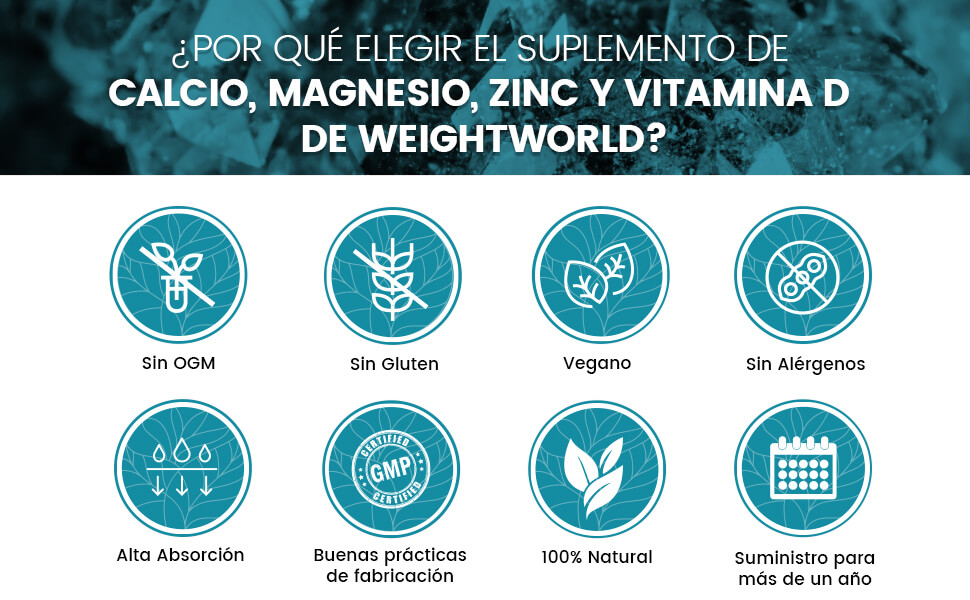 ¿POR QUÉ ELEGIR EL SUPLEMENTO DE
CALCIO, MAGNESIO, ZINC Y VITAMINA D
DE WEIGHTWORLD?

Sin OGM

Sin Gluten

Vegano

Sin Alérgenos

Alta Absorción

CERTIFIED GMP CERTIFIED

Buenas prácticas de fabricación

100% Natural

Suministro para más de un año