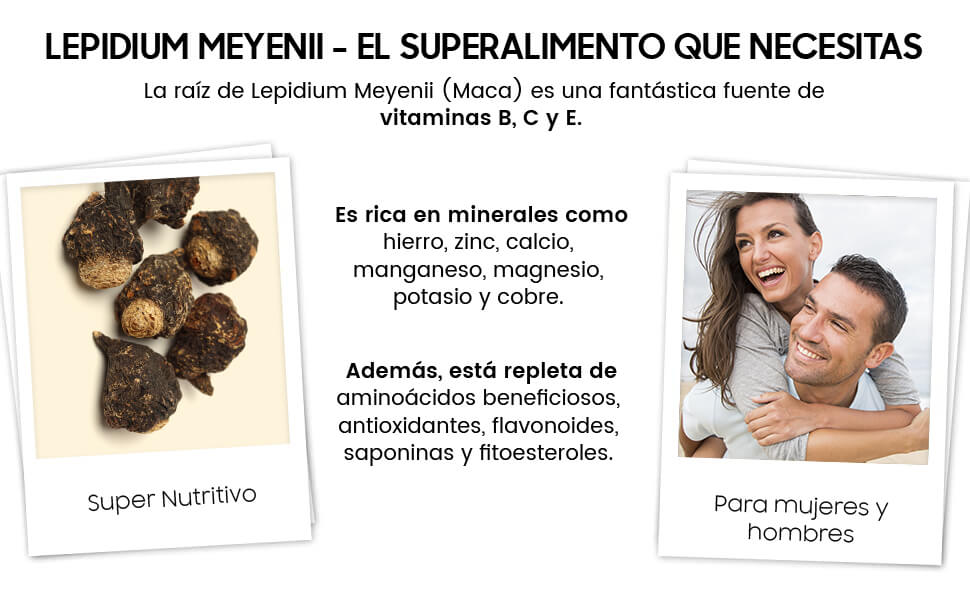 LEPIDIUM MEYENII - EL SUPERALIMENTO QUE NECESITAS

La raíz de Lepidium Meyenii (Maca) es una fantástica fuente de vitaminas B, C y E.

Super Nutritivo

Es rica en minerales como hierro, zinc, calcio, manganeso, magnesio, potasio y cobre.

Además, está repleta de aminoácidos beneficiosos, antioxidantes, flavonoides, saponinas y fitoesteroles.

Para mujeres y hombres