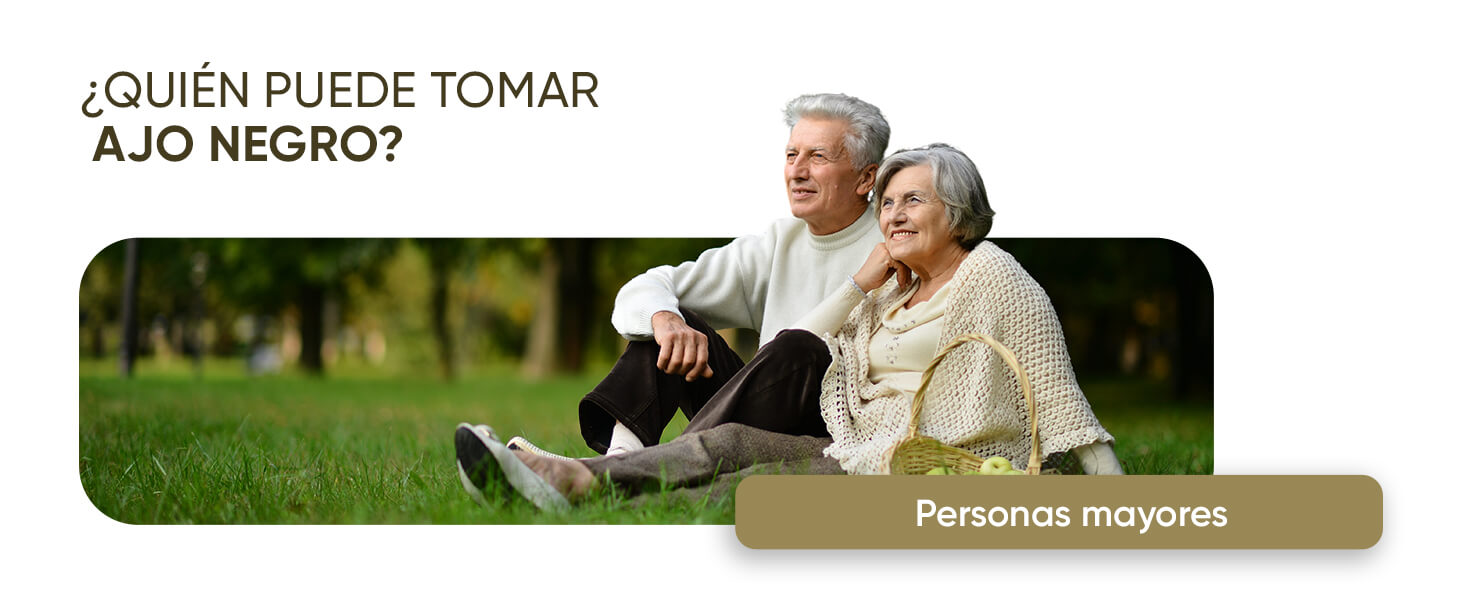 ¿QUIÉN PUEDE TOMAR
AJO NEGRO?

Personas mayores