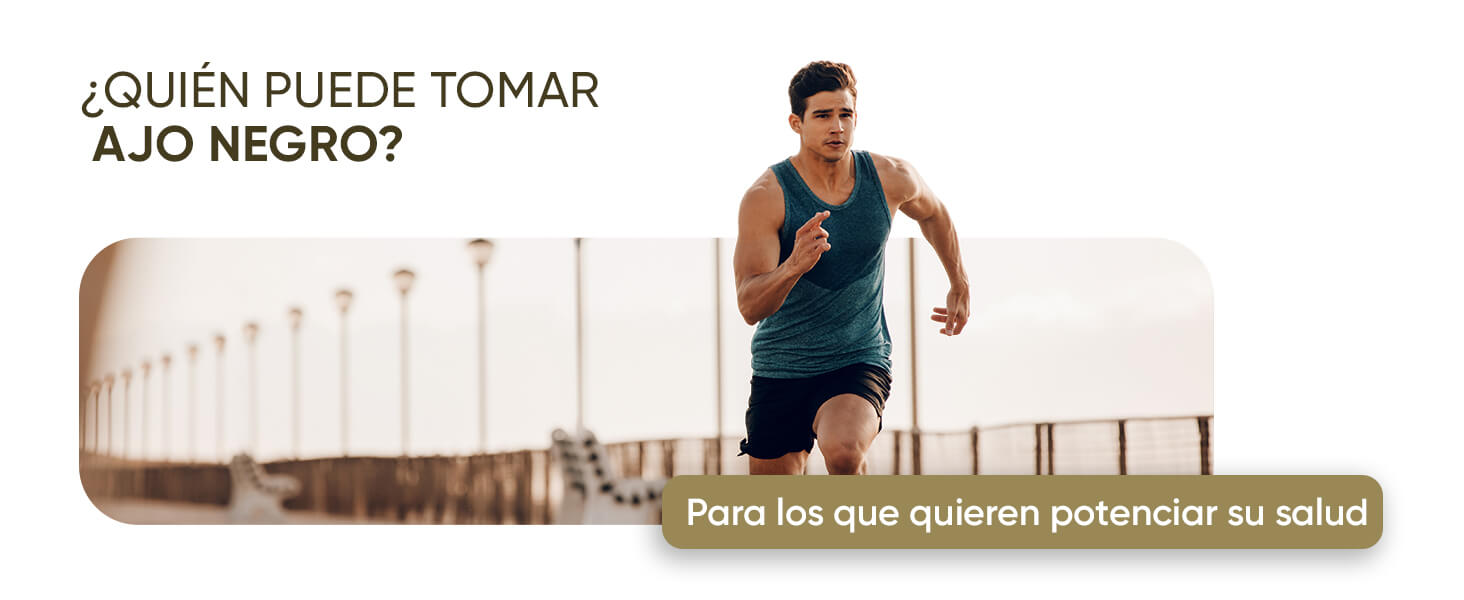 ¿QUIÉN PUEDE TOMAR
AJO NEGRO?

Para los que quieren potenciar su salud