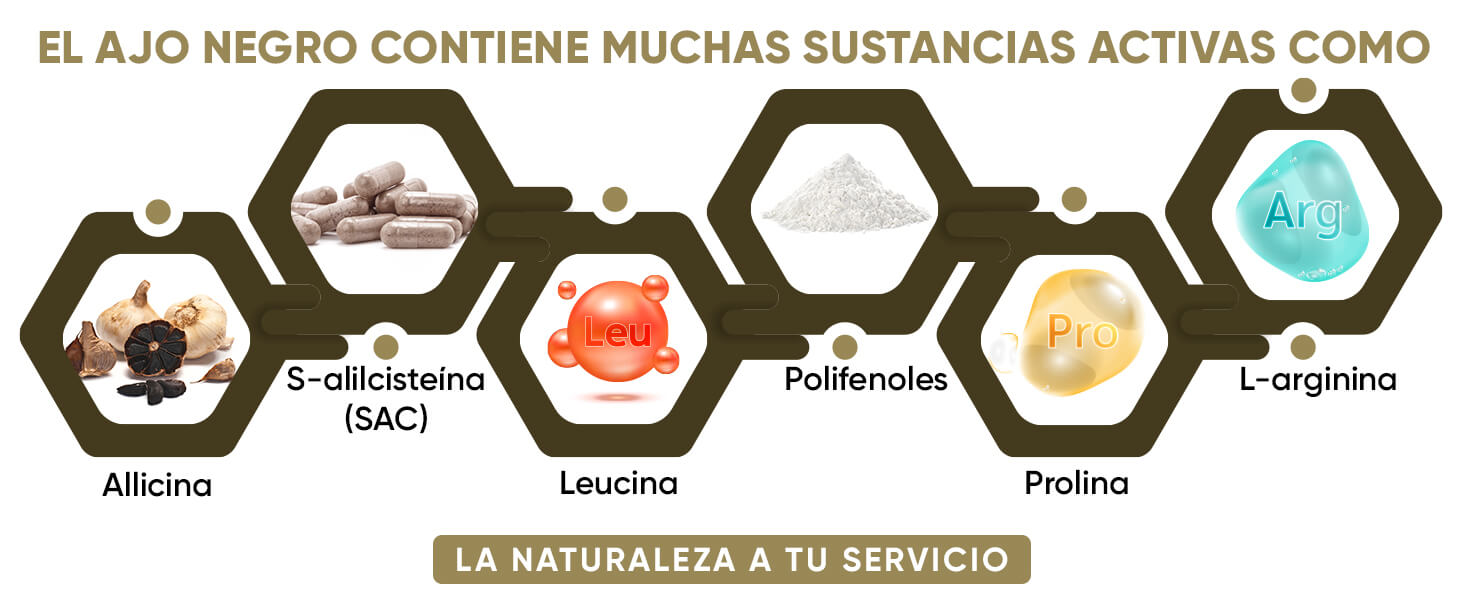 EL AJO NEGRO CONTIENE MUCHAS SUSTANCIAS ACTIVAS COMO

Allicina

S-alilcisteína (SAC)

Leu

Leucina

Polifenoles

Pro

Prolina

Arg

L-arginina

LA NATURALEZA A TU SERVICIO