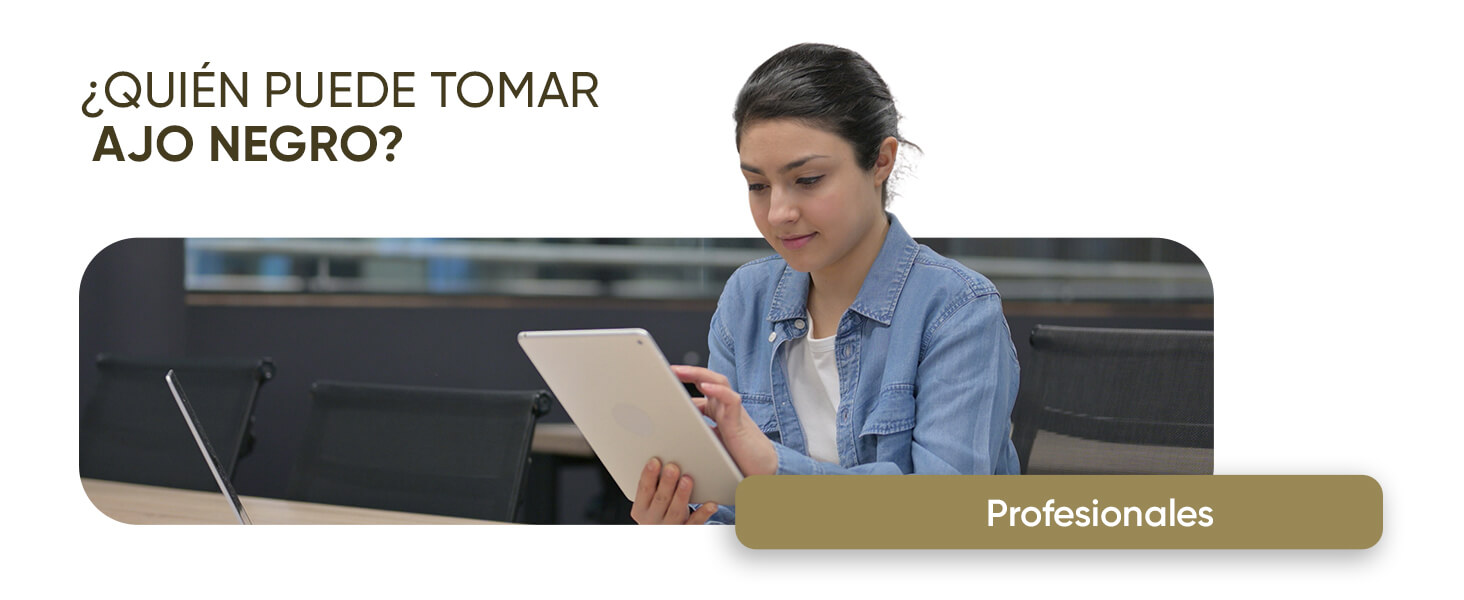 ¿QUIÉN PUEDE TOMAR
AJO NEGRO?

Profesionales