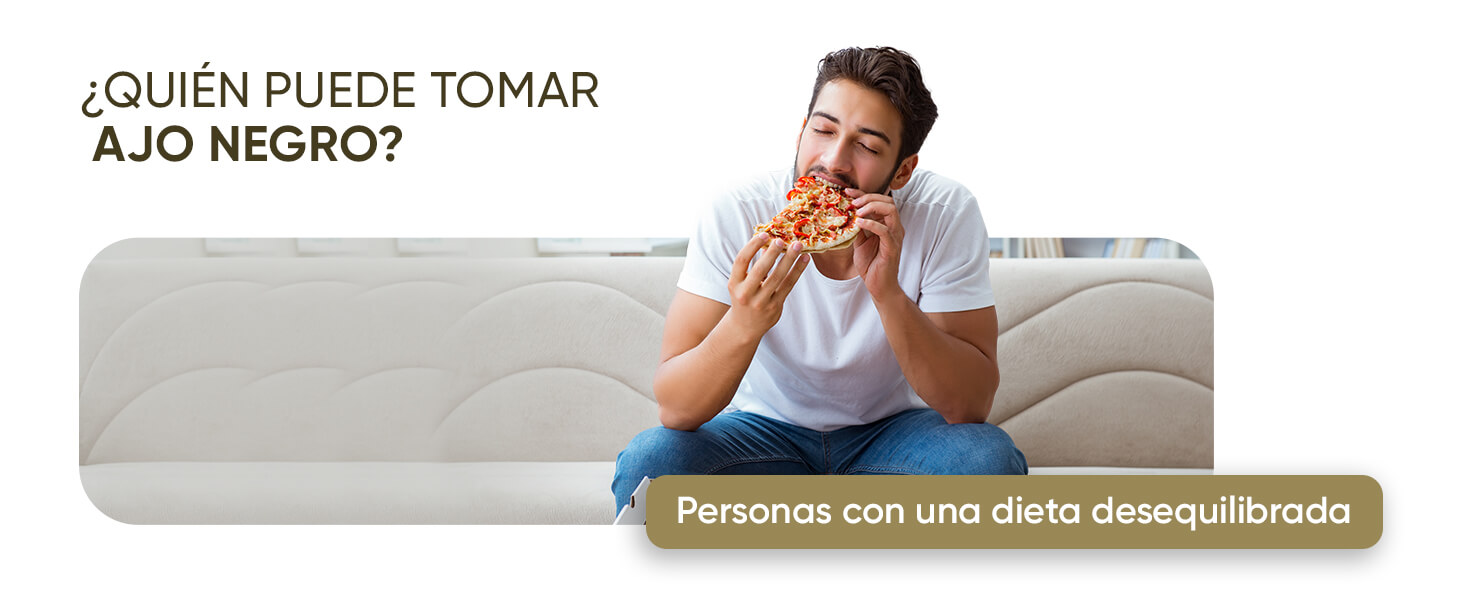 ¿QUIÉN PUEDE TOMAR
AJO NEGRO?

Personas con una dieta desequilibrada