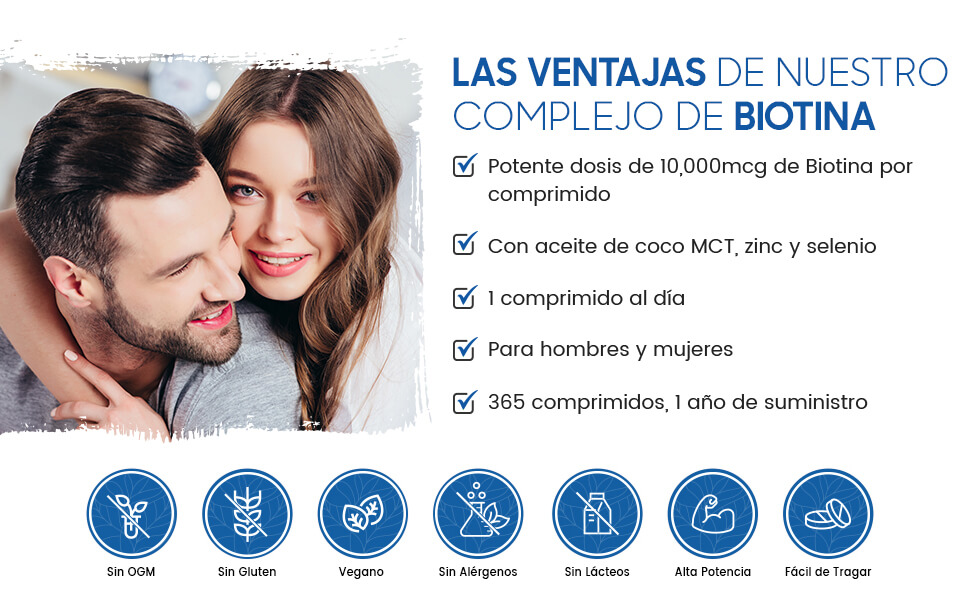 LAS VENTAJAS DE NUESTRO COMPLEJO DE BIOTINA

Potente dosis de 10,000mcg de Biotina por comprimido

Con aceite de coco MCT, zinc y selenio

1 comprimido al día

Para hombres y mujeres

365 comprimidos, 1 año de suministro

Sin OGM

Sin Gluten

Vegano

Sin Alérgenos

Sin Lácteos

Alta Potencia

Fácil de Tragar