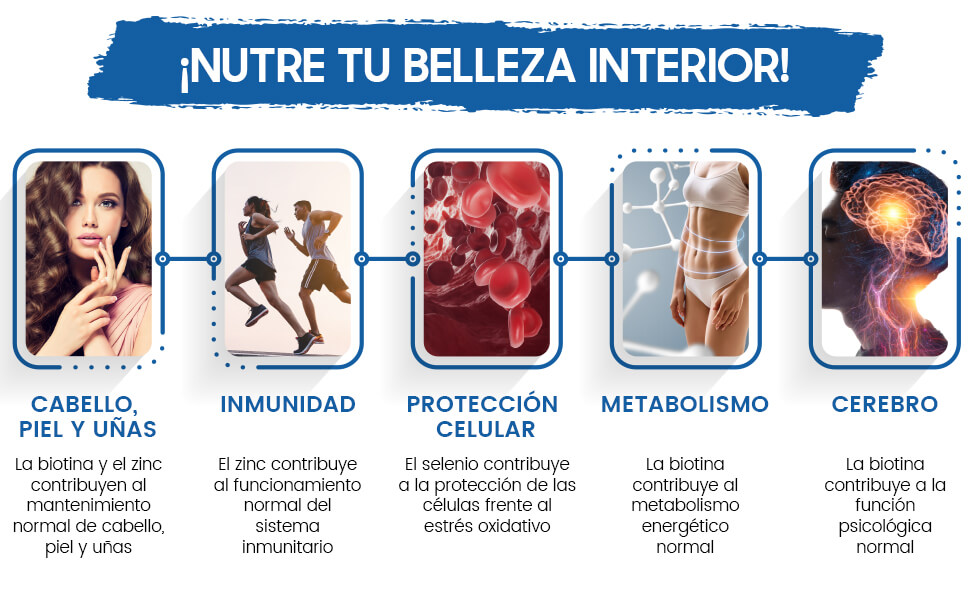 ¡NUTRE TU BELLEZA INTERIOR!

CABELLO, PIEL Y UÑAS

La biotina y el zinc contribuyen al mantenimiento normal de cabello, piel y uñas

INMUNIDAD

El zinc contribuye al funcionamiento normal del sistema inmunitario

PROTECCIÓN CELULAR

El selenio contribuye a la protección de las células frente al estrés oxidativo

METABOLISMO

La biotina contribuye al metabolismo energético normal

CEREBRO

La biotina contribuye a la función psicológica normal