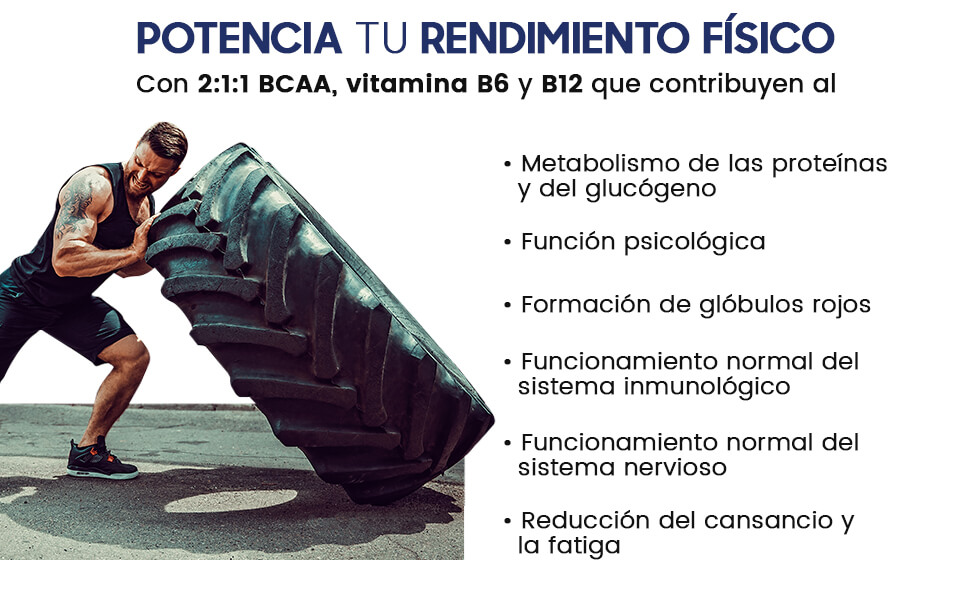 POTENCIA TU RENDIMIENTO FÍSICO

Con 2:1:1 BCAA, vitamina B6 y B12 que contribuyen al

• Metabolismo de las proteínas y del glucógeno

• Función psicológica

• Formación de glóbulos rojos

• Funcionamiento normal del sistema inmunológico

• Funcionamiento normal del sistema nervioso

• Reducción del cansancio y la fatiga