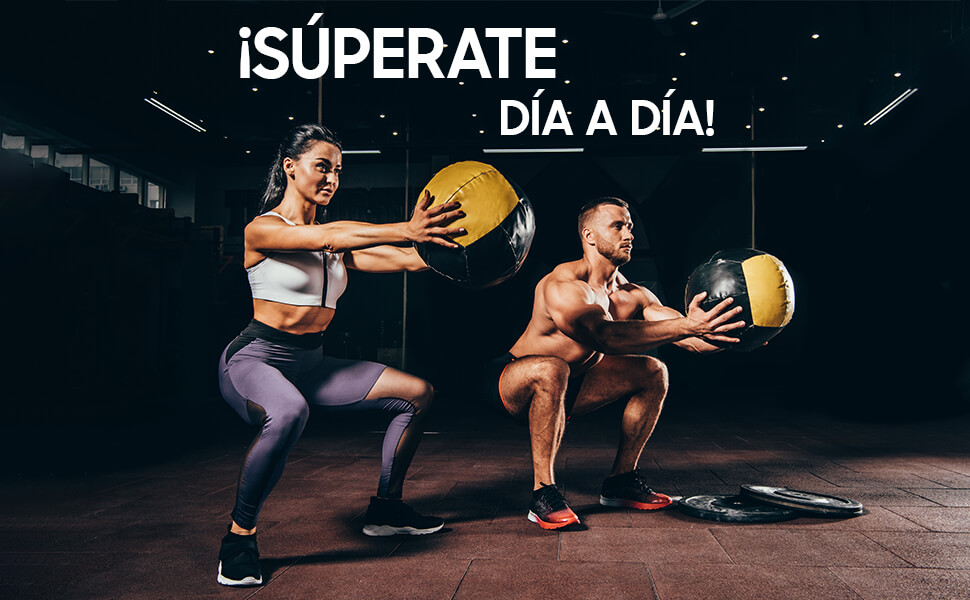 ¡SÚPERATE
DÍA A DÍA!