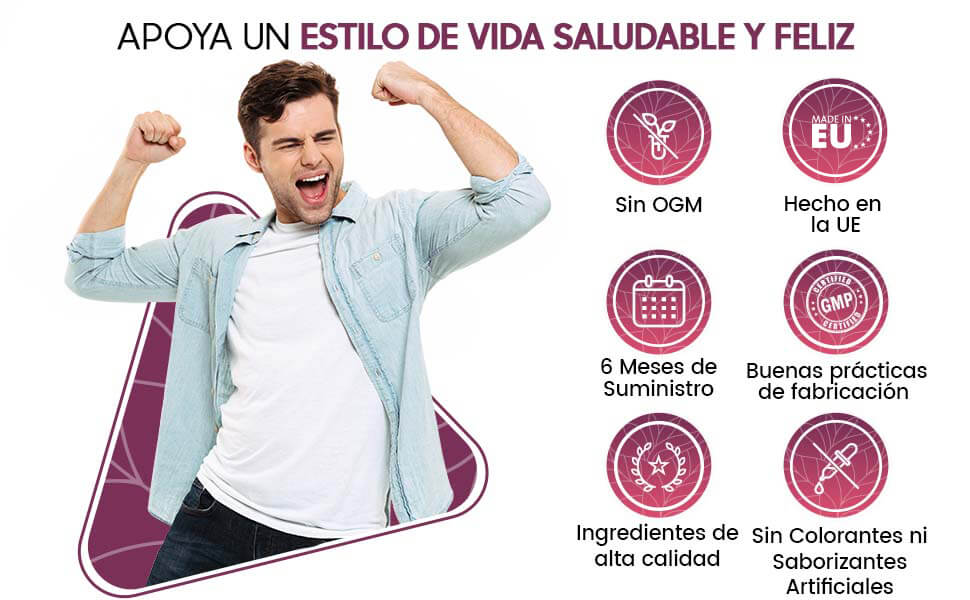 APOYA UN ESTILO DE VIDA SALUDABLE Y FELIZ

Sin OGM

MADE IN EU

Hecho en la UE

6 Meses de Suministro

CERTIFIED GMP CERTIFIED

Buenas prácticas de fabricación

Ingredientes de alta calidad

Sin Colorantes ni Saborizantes Artificiales