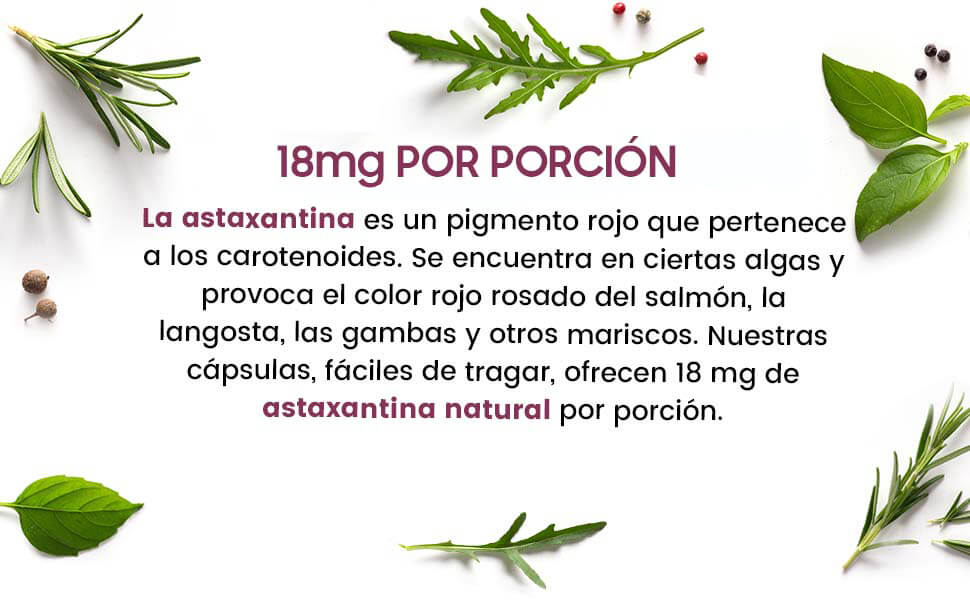 18mg POR PORCIÓN

La astaxantina es un pigmento rojo que pertenece a los carotenoides. Se encuentra en ciertas algas y provoca el color rojo rosado del salmón, la langosta, las gambas y otros mariscos. Nuestras cápsulas, fáciles de tragar, ofrecen 18 mg de astaxantina natural por porción.