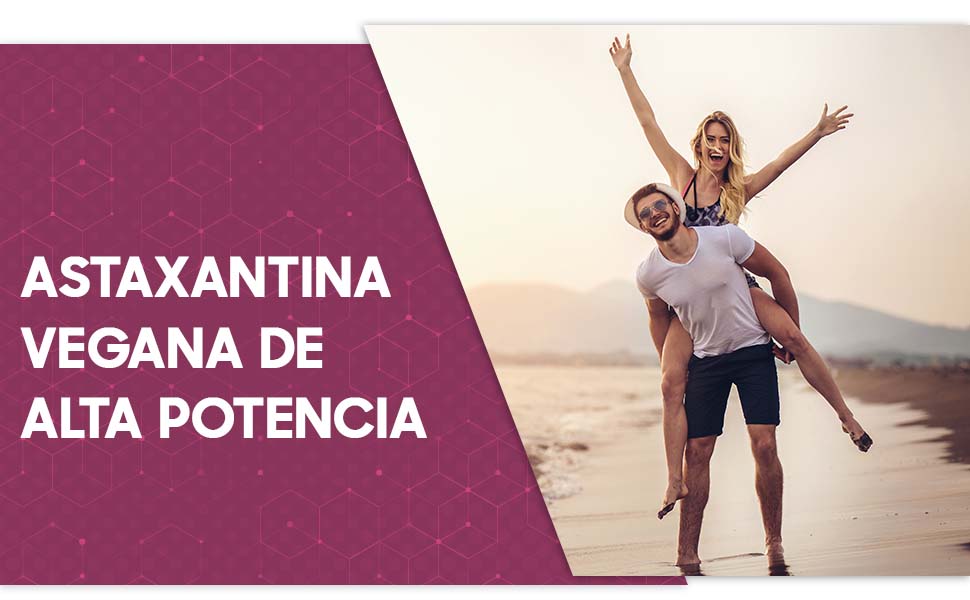 ASTAXANTINA VEGANA DE ALTA POTENCIA