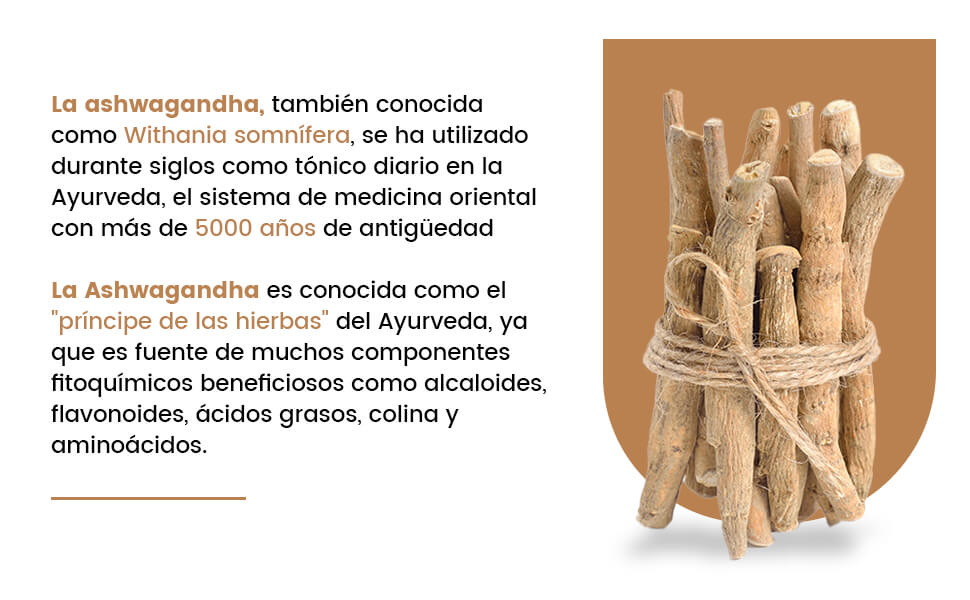 La ashwagandha, también conocida como Withania somnífera, se ha utilizado durante siglos como tónico diario en la Ayurveda, el sistema de medicina oriental con más de 5000 años de antigüedad

La Ashwagandha es conocida como el "príncipe de las hierbas" del Ayurveda, ya que es fuente de muchos componentes fitoquímicos beneficiosos como alcaloides, flavonoides, ácidos grasos, colina y aminoácidos.