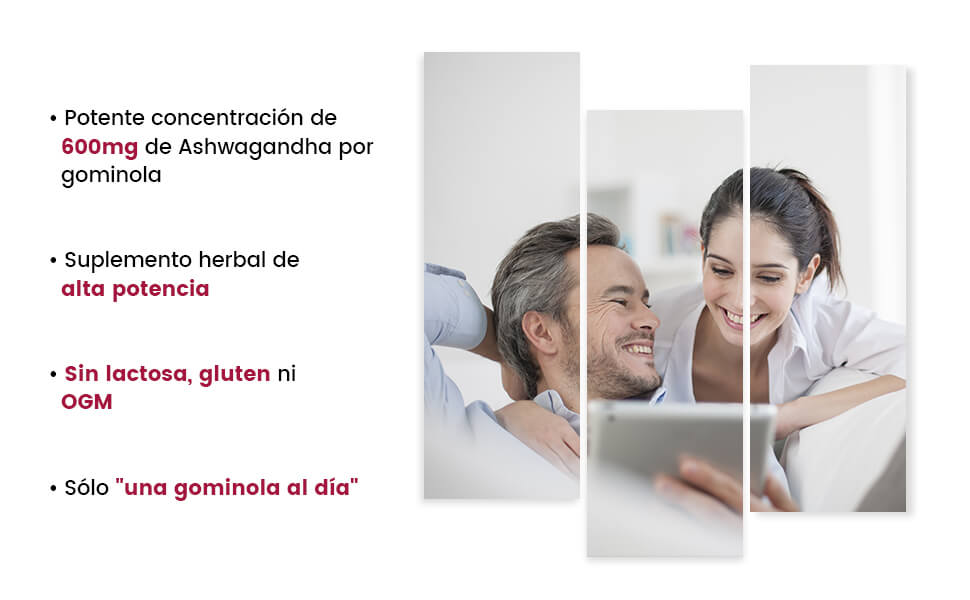 • Potente concentración de 600mg de Ashwagandha por gominola

• Suplemento herbal de alta potencia

• Sin lactosa, gluten ni OGM

• Sólo "una gominola al día"