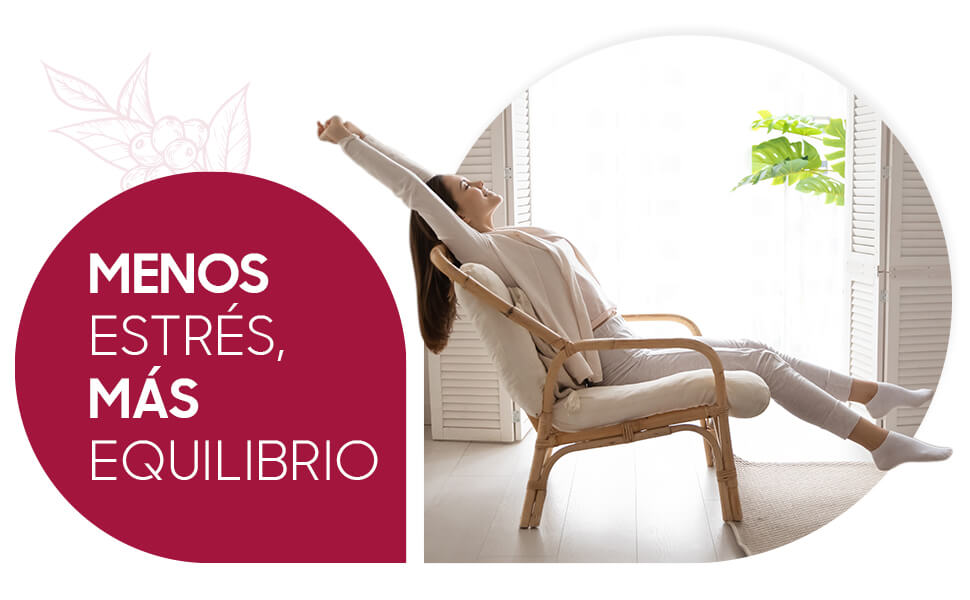 MENOS ESTRÉS, MÁS EQUILIBRIO