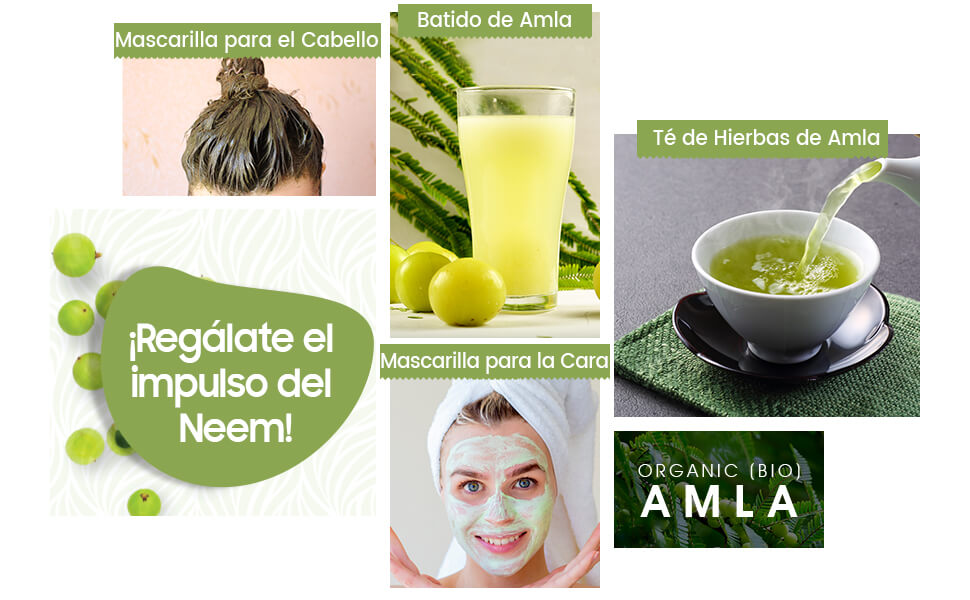 Mascarilla para el Cabello

Batido de Amla

Té de Hierbas de Amla

¡Regálate el impulso del Neem!

Mascarilla para la Cara

ORGANIC (BIO)
AMLA