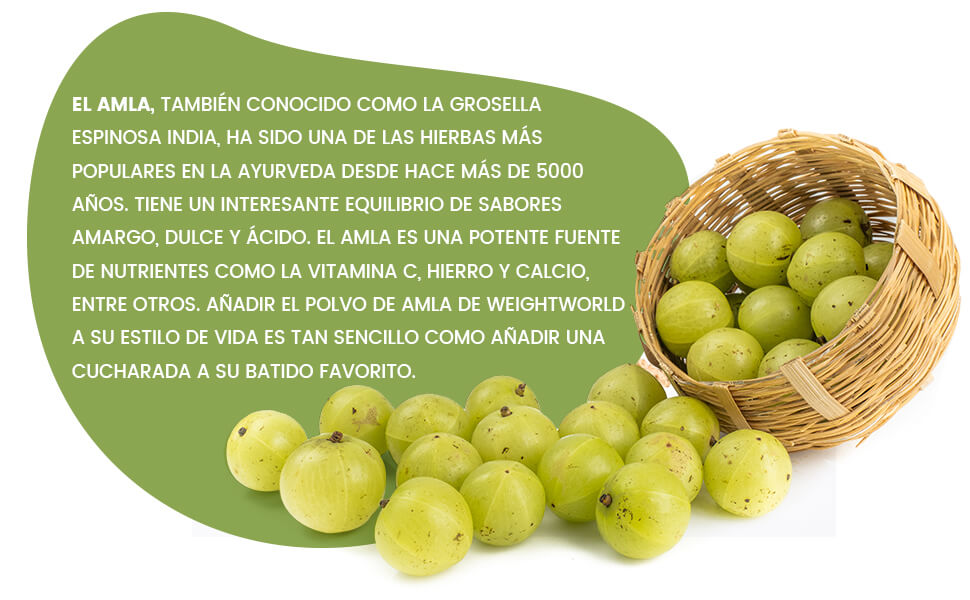 EL AMLA, TAMBIÉN CONOCIDO COMO LA GROSELLA ESPINOSA INDIA, HA SIDO UNA DE LAS HIERBAS MÁS POPULARES EN LA AYURVEDA DESDE HACE MÁS DE 5000 AÑOS. TIENE UN INTERESANTE EQUILIBRIO DE SABORES AMARGO, DULCE Y ÁCIDO. EL AMLA ES UNA POTENTE FUENTE DE NUTRIENTES COMO LA VITAMINA C, HIERRO Y CALCIO, ENTRE OTROS. AÑADIR EL POLVO DE AMLA DE WEIGHTWORLD A SU ESTILO DE VIDA ES TAN SENCILLO COMO AÑADIR UNA CUCHARADA A SU BATIDO FAVORITO.