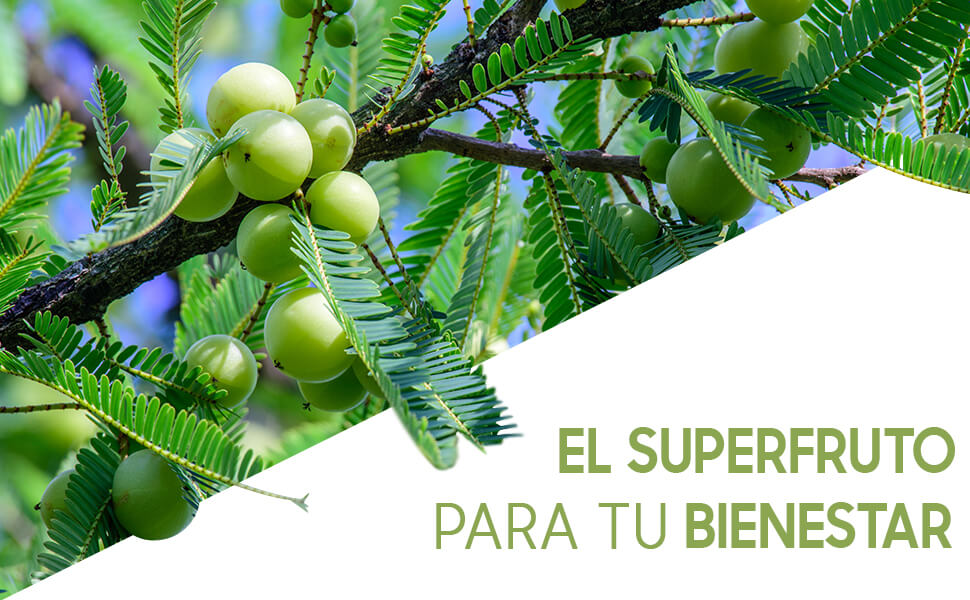 EL SUPERFRUTO
PARA TU BIENESTAR