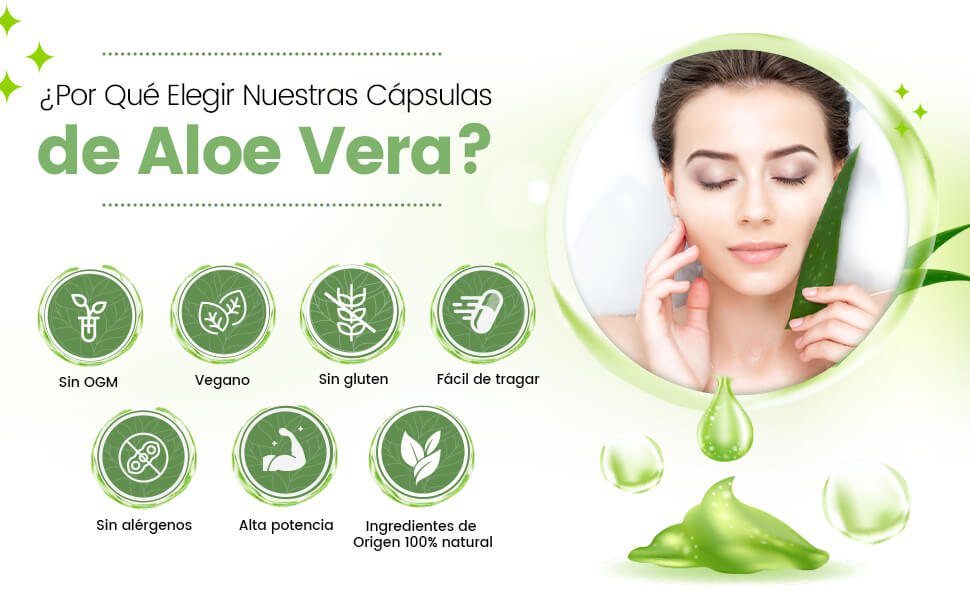 ¿Por Qué Elegir Nuestras Cápsulas de Aloe Vera?

Sin OGM

Vegano

Sin gluten

Fácil de tragar

Sin alérgenos

Alta potencia

Ingredientes de Origen 100% natural