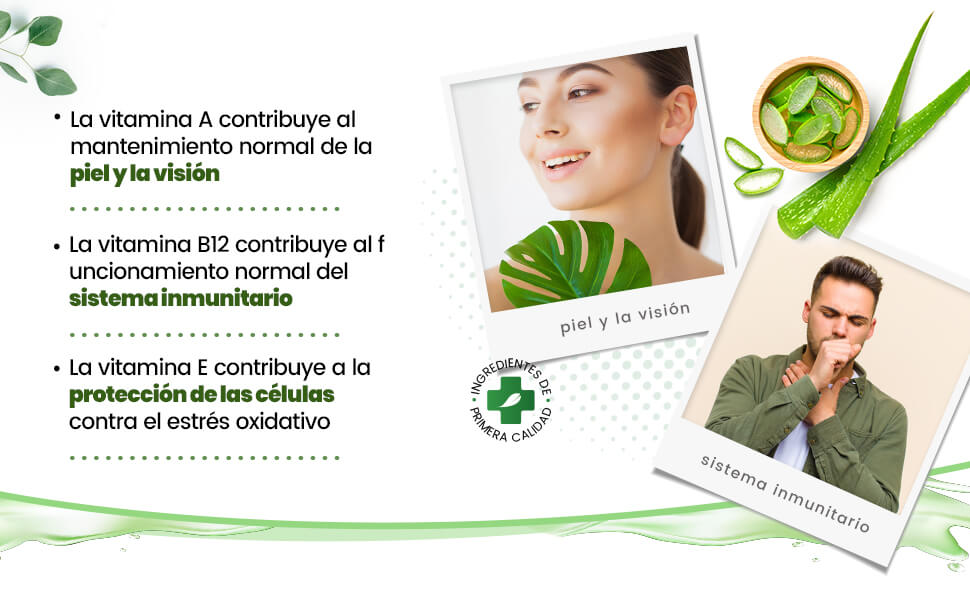 • La vitamina A contribuye al mantenimiento normal de la **piel y la visión**

• La vitamina B12 contribuye al f uncionamiento normal del **sistema inmunitario**

• La vitamina E contribuye a la **protección de las células** contra el estrés oxidativo

piel y la visión

INGREDIENTES DE PRIMERA CALIDAD

sistema inmunitario