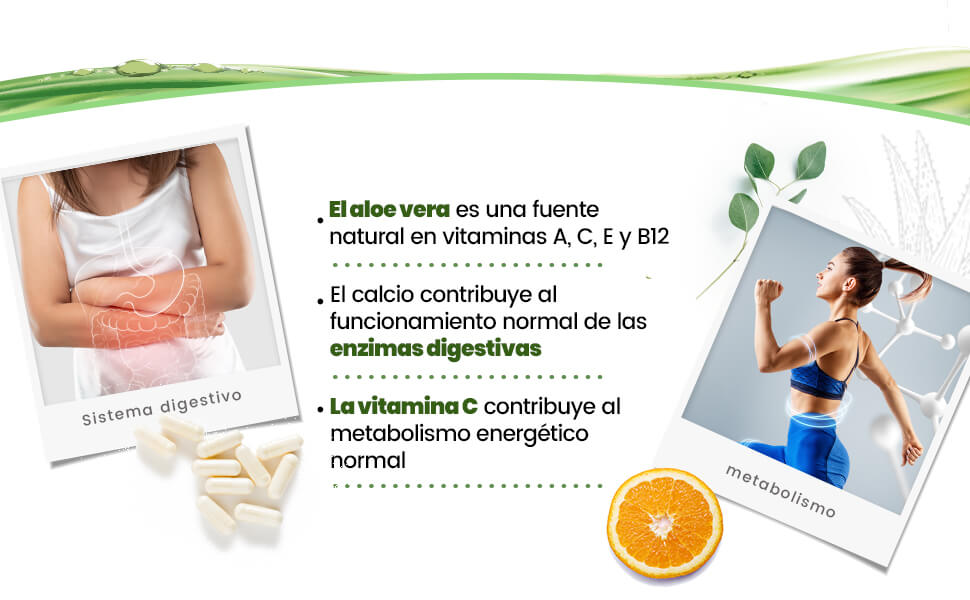 Sistema digestivo

• El aloe vera es una fuente natural en vitaminas A, C, E y B12

• El calcio contribuye al funcionamiento normal de las enzimas digestivas

• La vitamina C contribuye al metabolismo energético normal

metabolismo