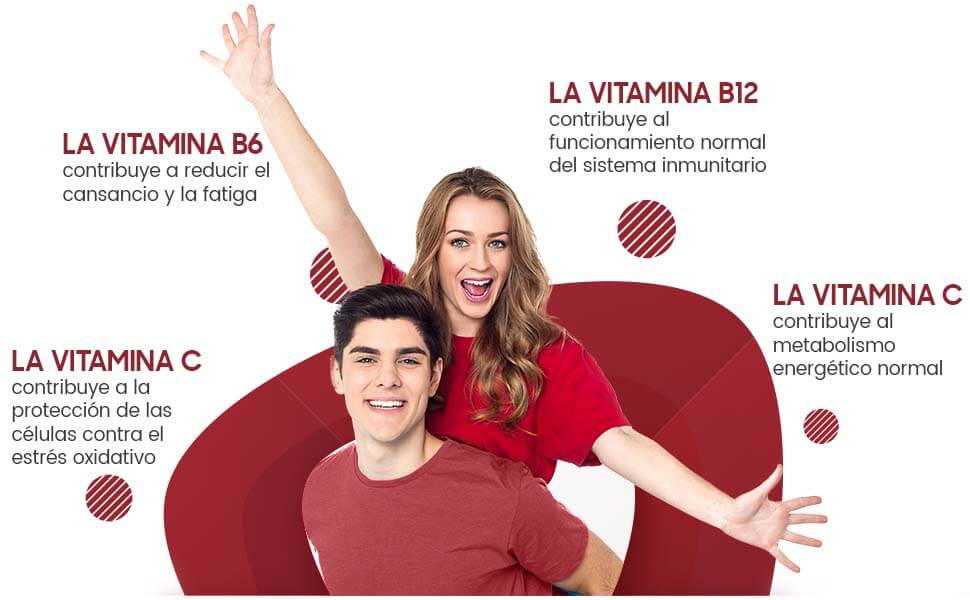 LA VITAMINA B6
contribuye a reducir el cansancio y la fatiga

LA VITAMINA B12
contribuye al funcionamiento normal del sistema inmunitario

LA VITAMINA C
contribuye a la protección de las células contra el estrés oxidativo

LA VITAMINA C
contribuye al metabolismo energético normal