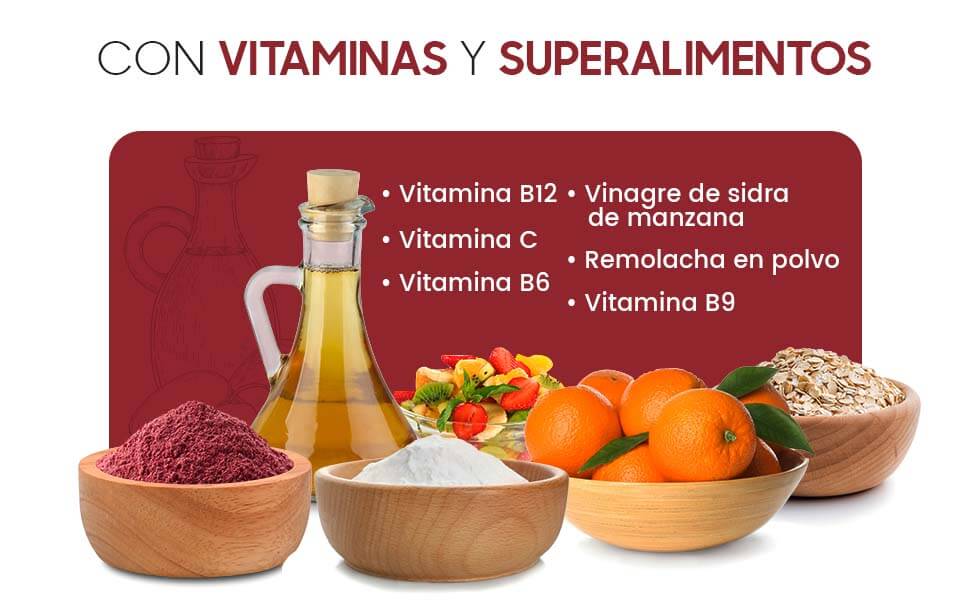 CON VITAMINAS Y SUPERALIMENTOS

• Vitamina B12
• Vitamina C
• Vitamina B6

• Vinagre de sidra de manzana
• Remolacha en polvo
• Vitamina B9