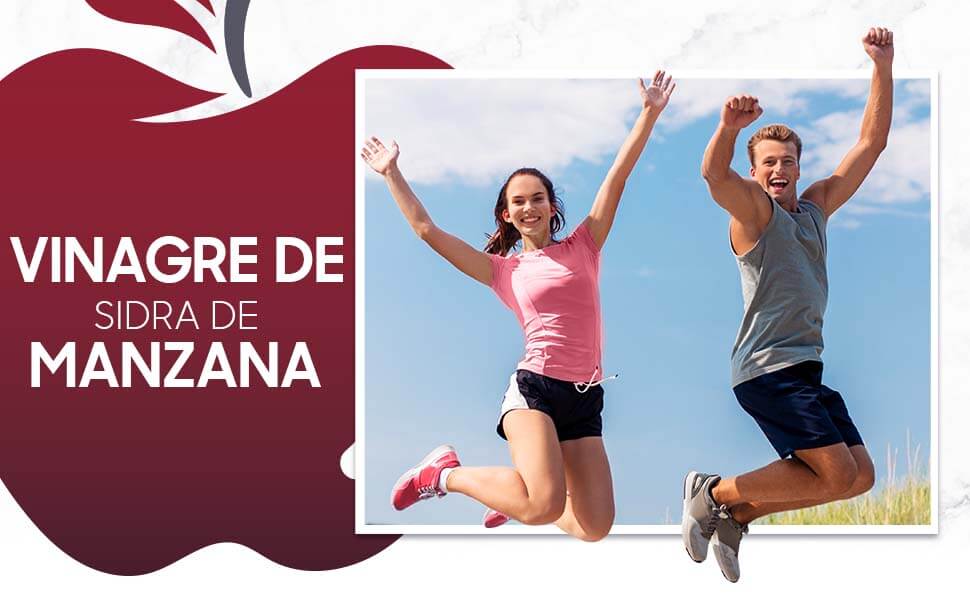 VINAGRE DE
SIDRA DE
MANZANA