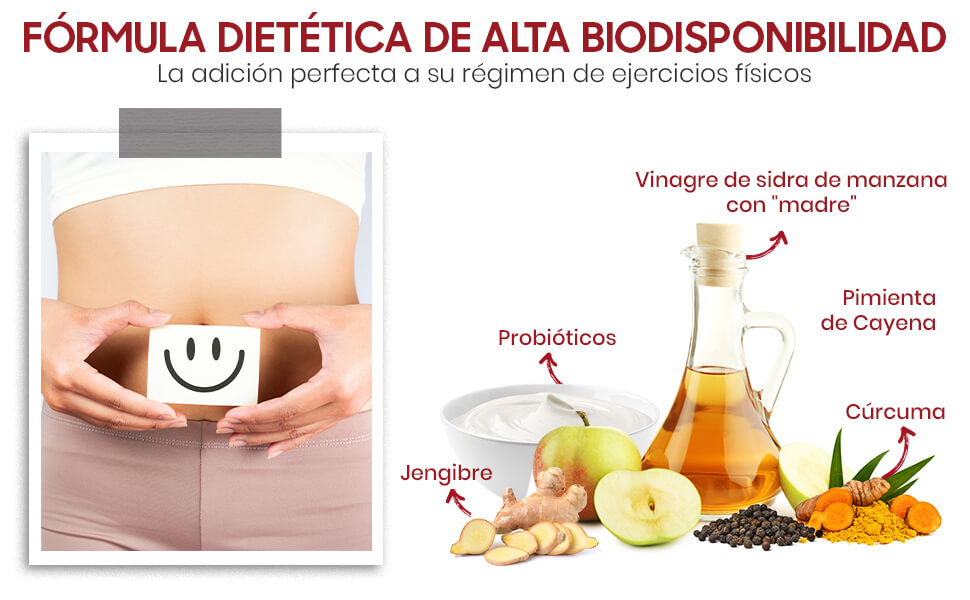 FÓRMULA DIETÉTICA DE ALTA BIODISPONIBILIDAD
La adición perfecta a su régimen de ejercicios físicos

Vinagre de sidra de manzana con "madre"

Pimienta de Cayena

Probióticos

Cúrcuma

Jengibre