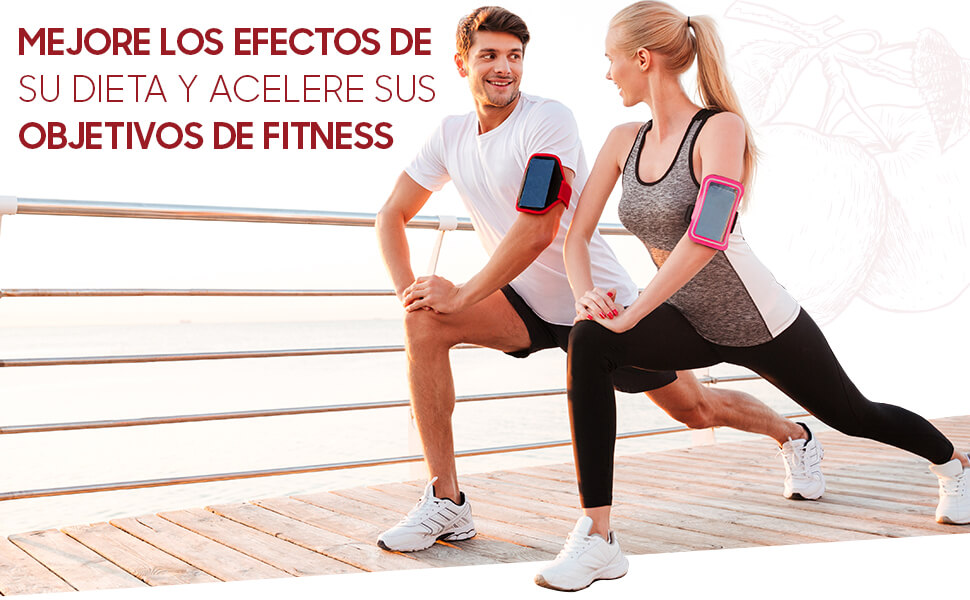 MEJORE LOS EFECTOS DE SU DIETA Y ACELERE SUS OBJETIVOS DE FITNESS