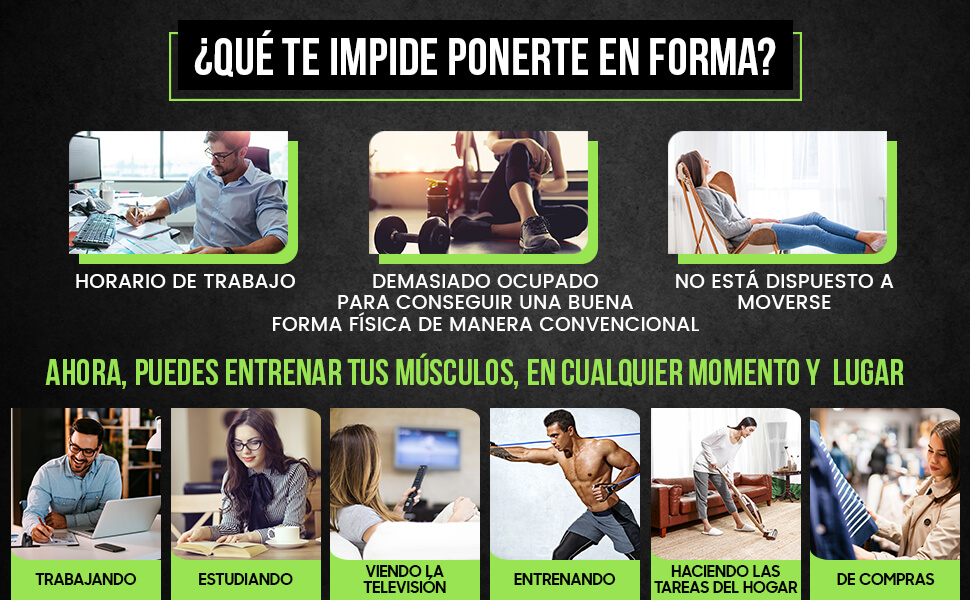 ¿QUÉ TE IMPIDE PONERTE EN FORMA?

HORARIO DE TRABAJO

DEMASIADO OCUPADO PARA CONSEGUIR UNA BUENA FORMA FÍSICA DE MANERA CONVENCIONAL

NO ESTÁ DISPUESTO A MOVERSE

AHORA, PUEDES ENTRENAR TUS MÚSCULOS, EN CUALQUIER MOMENTO Y LUGAR

TRABAJANDO

ESTUDIANDO

VIENDO LA TELEVISIÓN

ENTRENANDO

HACIENDO LAS TAREAS DEL HOGAR

DE COMPRAS